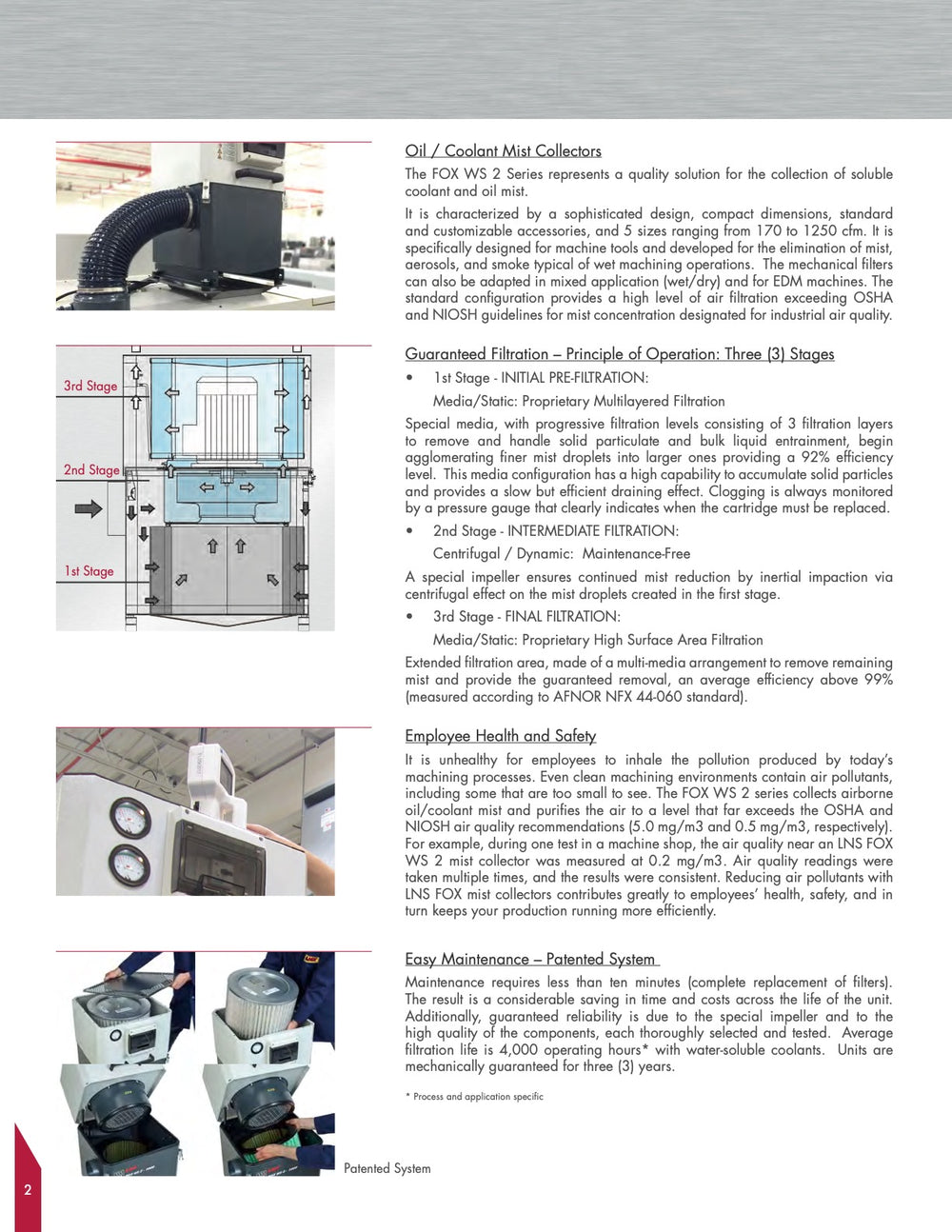 Oil / Coolant Mist Collectors

The FOX WS 2 Series represents a quality solution for the collection of soluble coolant and oil mist.

It is characterized by a sophisticated design, compact dimensions, standard and customizable accessories, and 5 sizes ranging from 170 to 1250 cfm. It is specifically designed for machine tools and developed for the elimination of mist, aerosols, and smoke typical of wet machining operations. The mechanical filters can also be adapted in mixed application (wet/dry) and for EDM machines. The standard configuration provides a high level of air filtration exceeding OSHA and NIOSH guidelines for mist concentration designated for industrial air quality.

3rd Stage

2nd Stage

1st Stage

Guaranteed Filtration – Principle of Operation: Three (3) Stages

• 1st Stage - INITIAL PRE-FILTRATION:

Media/Static: Proprietary Multilayered Filtration

Special media, with progressive filtration levels consisting of 3 filtration layers to remove and handle solid particulate and bulk liquid entrainment, begin agglomerating finer mist droplets into larger ones providing a 92% efficiency level. This media configuration has a high capability to accumulate solid particles and provides a slow but efficient draining effect. Clogging is always monitored by a pressure gauge that clearly indicates when the cartridge must be replaced.

• 2nd Stage - INTERMEDIATE FILTRATION:

Centrifugal / Dynamic: Maintenance-Free

A special impeller ensures continued mist reduction by inertial impaction via centrifugal effect on the mist droplets created in the first stage.

• 3rd Stage - FINAL FILTRATION:

Media/Static: Proprietary High Surface Area Filtration

Extended filtration area, made of a multi-media arrangement to remove remaining mist and provide the guaranteed removal, an average efficiency above 99% (measured according to AFNOR NFX 44-060 standard).

Employee Health and Safety

It is unhealthy for employees to inhale the pollution produced by today's machining processes. Even clean machining environments contain air pollutants, including some that are too small to see. The FOX WS 2 series collects airborne oil/coolant mist and purifies the air to a level that far exceeds the OSHA and NIOSH air quality recommendations (5.0 mg/m3 and 0.5 mg/m3, respectively). For example, during one test in a machine shop, the air quality near an LNS FOX WS 2 mist collector was measured at 0.2 mg/m3. Air quality readings were taken multiple times, and the results were consistent. Reducing air pollutants with LNS FOX mist collectors contributes greatly to employees' health, safety, and in turn keeps your production running more efficiently.

Easy Maintenance – Patented System

Maintenance requires less than ten minutes (complete replacement of filters). The result is a considerable saving in time and costs across the life of the unit. Additionally, guaranteed reliability is due to the special impeller and to the high quality of the components, each thoroughly selected and tested. Average filtration life is 4,000 operating hours* with water-soluble coolants. Units are mechanically guaranteed for three (3) years.

* Process and application specific

Patented System

2